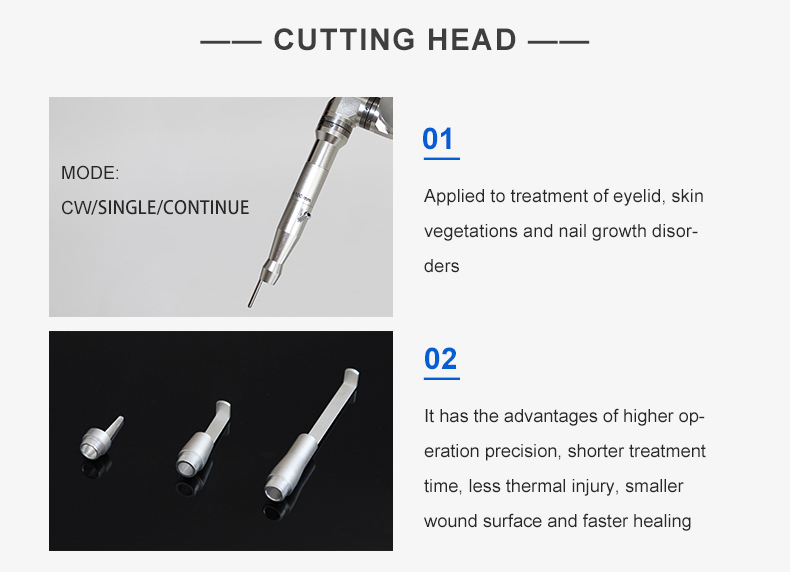 —— CUTTING HEAD ——

MODE:
CW/SINGLE/CONTINUE

01

Applied to treatment of eyelid, skin vegetations and nail growth disorders

02

It has the advantages of higher operation precision, shorter treatment time, less thermal injury, smaller wound surface and faster healing