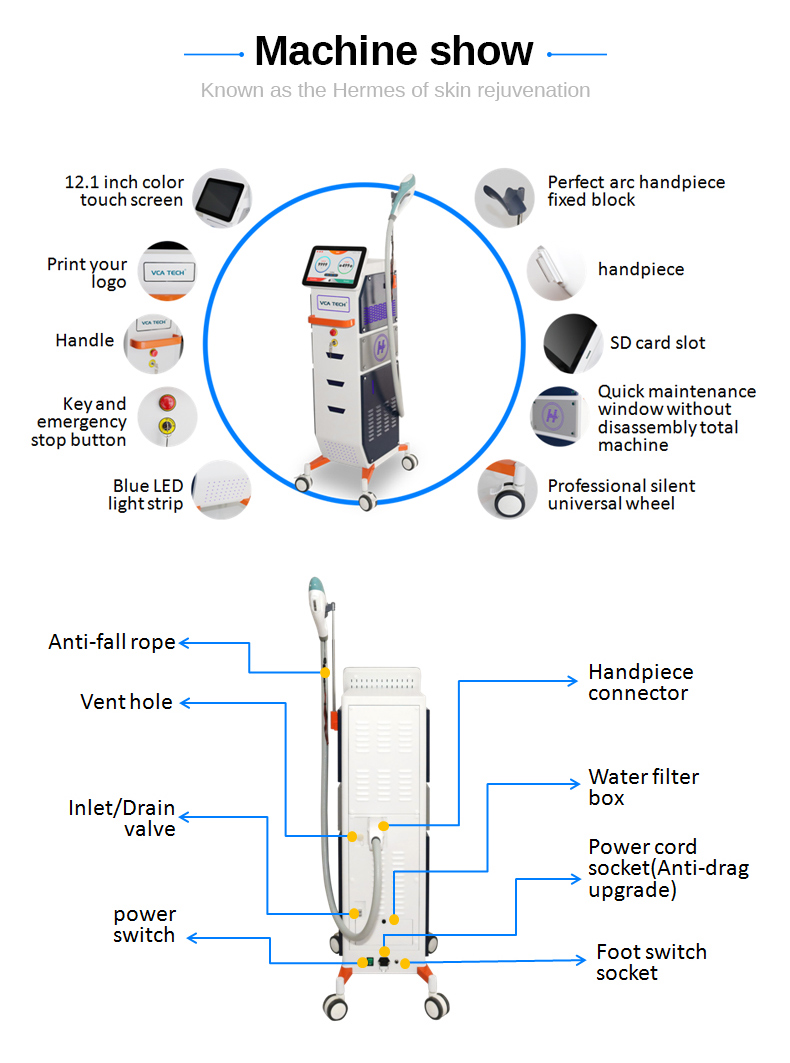 Machine show

Known as the Hermes of skin rejuvenation

12.1 inch color touch screen

Print your logo

VCA TECH

Handle

VCA TECH

Key and emergency stop button

Blue LED light strip

VCA TECH

Perfect arc handpiece fixed block

handpiece

SD card slot

Quick maintenance window without disassembly total machine

Professional silent universal wheel

Anti-fall rope

Vent hole

Inlet/Drain valve

power switch

Handpiece connector

Water filter box

Power cord socket(Anti-drag upgrade)

Foot switch socket